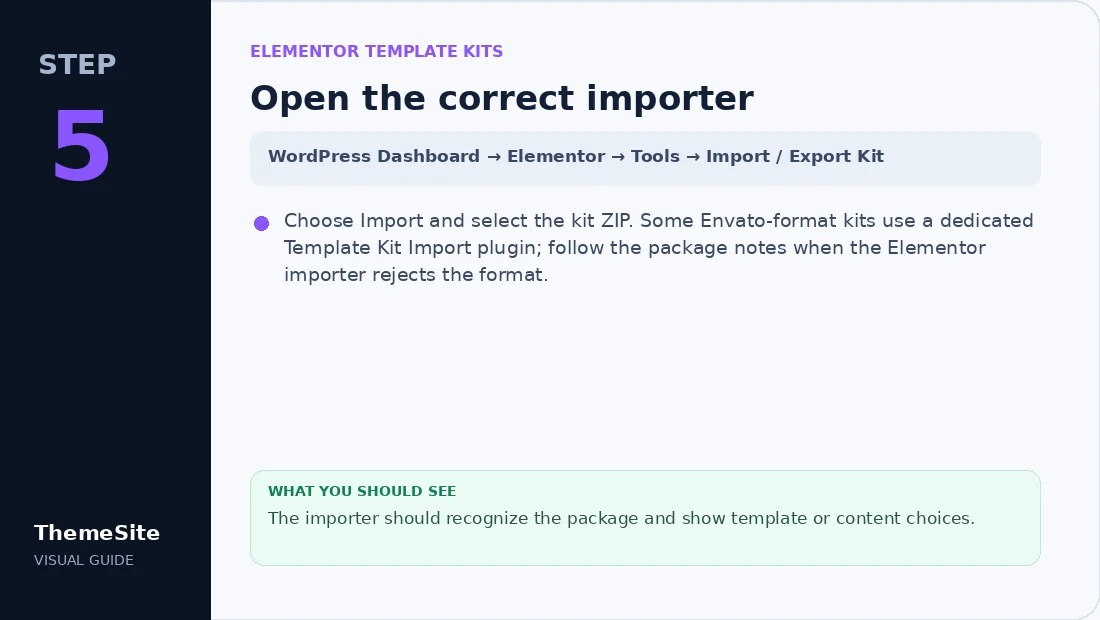 STEP
5

ThemeSite
VISUAL GUIDE

ELEMENTOR TEMPLATE KITS

Open the correct importer

WordPress Dashboard → Elementor → Tools → Import / Export Kit

Choose Import and select the kit ZIP. Some Envato-format kits use a dedicated Template Kit Import plugin; follow the package notes when the Elementor importer rejects the format.

WHAT YOU SHOULD SEE
The importer should recognize the package and show template or content choices.